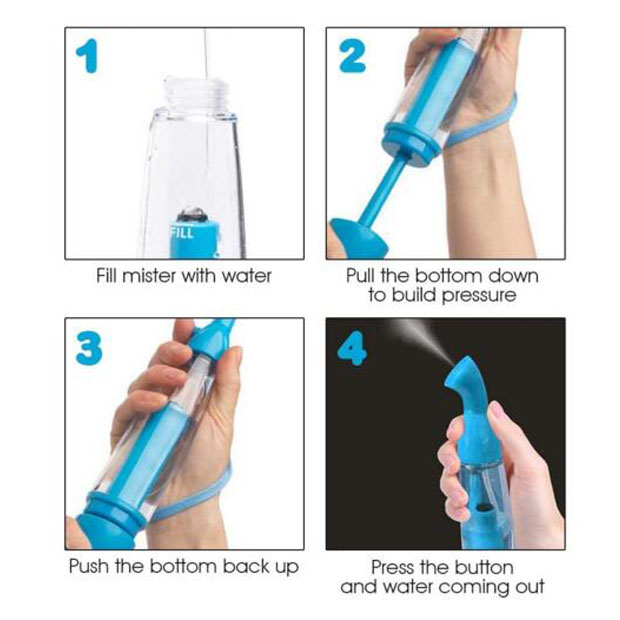 1

FILL

Fill mister with water

2

Pull the bottom down to build pressure

3

Push the bottom back up

4

Press the button and water coming out